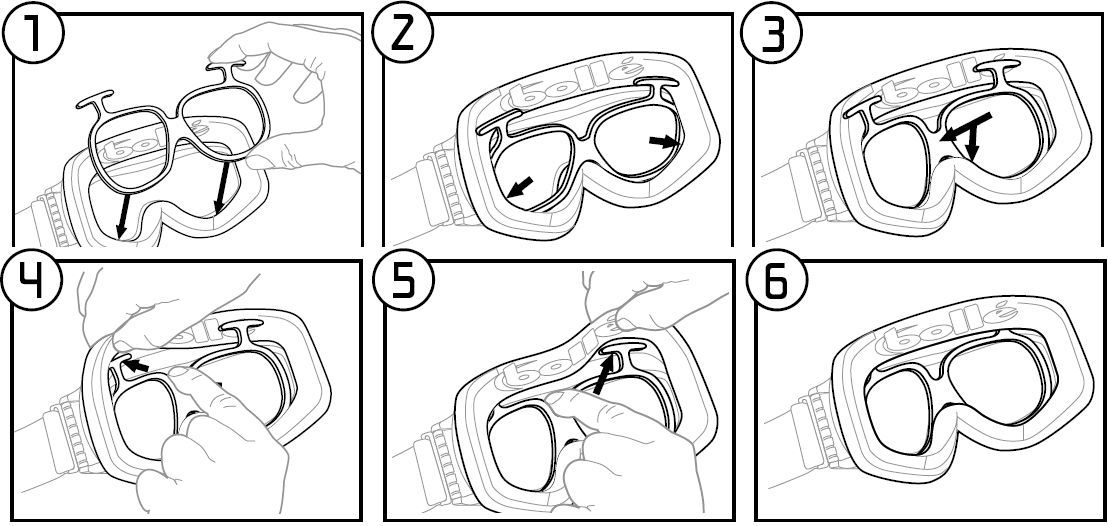 1
bollé
2
bollé
3
bollé
4
bollé
5
bollé
6
bollé