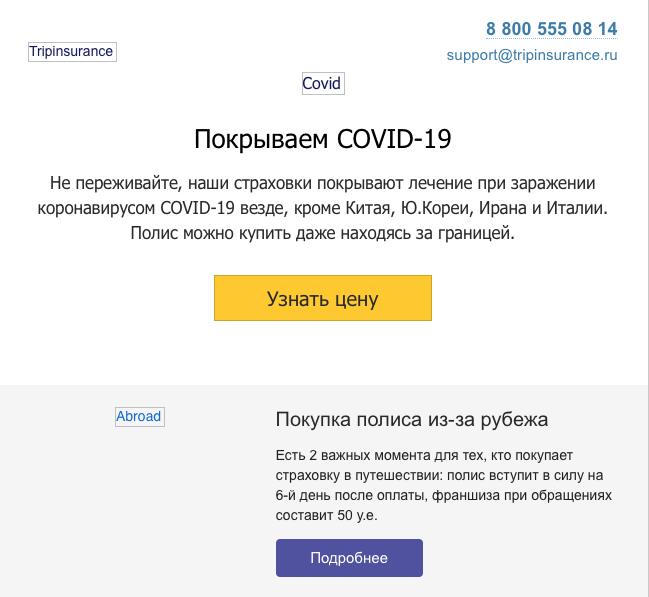 Tripinsurance

8 800 555 08 14
support@tripinsurance.ru

Covid

Покрываем COVID-19

Не переживайте, наши страховки покрывают лечение при заражении коронавирусом COVID-19 везде, кроме Китая, Ю.Кореи, Ирана и Италии. Полис можно купить даже находясь за границей.

Узнать цену

Abroad

Покупка полиса из-за рубежа

Есть 2 важных момента для тех, кто покупает страховку в путешествии: полис вступит в силу на 6-й день после оплаты, франшиза при обращениях составит 50 у.е.

Подробнее