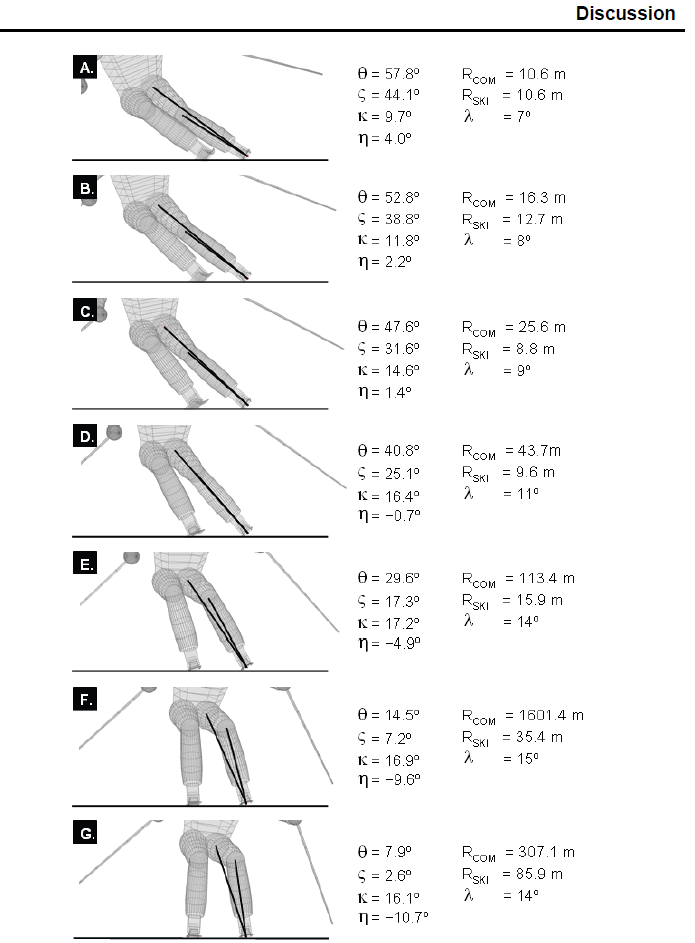 Discussion

A.

$\theta = 57.8°$
$\varsigma = 44.1°$
$\kappa = 9.7°$
$\eta = 4.0°$

$R_{COM} = 10.6$ m
$R_{SKI} = 10.6$ m
$\lambda = 7°$

B.

$\theta = 52.8°$
$\varsigma = 38.8°$
$\kappa = 11.8°$
$\eta = 2.2°$

$R_{COM} = 16.3$ m
$R_{SKI} = 12.7$ m
$\lambda = 8°$

C.

$\theta = 47.6°$
$\varsigma = 31.6°$
$\kappa = 14.6°$
$\eta = 1.4°$

$R_{COM} = 25.6$ m
$R_{SKI} = 8.8$ m
$\lambda = 9°$

D.

$\theta = 40.8°$
$\varsigma = 25.1°$
$\kappa = 16.4°$
$\eta = -0.7°$

$R_{COM} = 43.7$m
$R_{SKI} = 9.6$ m
$\lambda = 11°$

E.

$\theta = 29.6°$
$\varsigma = 17.3°$
$\kappa = 17.2°$
$\eta = -4.9°$

$R_{COM} = 113.4$ m
$R_{SKI} = 15.9$ m
$\lambda = 14°$

F.

$\theta = 14.5°$
$\varsigma = 7.2°$
$\kappa = 16.9°$
$\eta = -9.6°$

$R_{COM} = 1601.4$ m
$R_{SKI} = 35.4$ m
$\lambda = 15°$

G.

$\theta = 7.9°$
$\varsigma = 2.6°$
$\kappa = 16.1°$
$\eta = -10.7°$

$R_{COM} = 307.1$ m
$R_{SKI} = 85.9$ m
$\lambda = 14°$