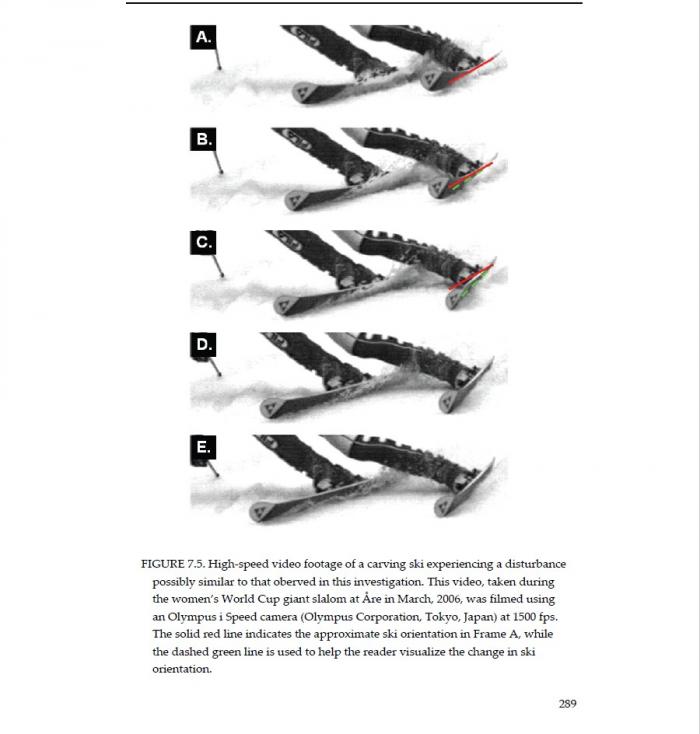 A.

B.

C.

D.

E.

FIGURE 7.5. High-speed video footage of a carving ski experiencing a disturbance possibly similar to that oberved in this investigation. This video, taken during the women's World Cup giant slalom at Åre in March, 2006, was filmed using an Olympus i Speed camera (Olympus Corporation, Tokyo, Japan) at 1500 fps. The solid red line indicates the approximate ski orientation in Frame A, while the dashed green line is used to help the reader visualize the change in ski orientation.

289