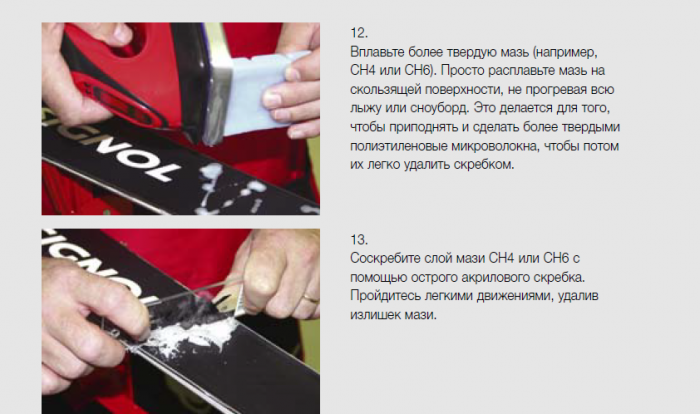 SIGNOL

12.
Вплавьте более твердую мазь (например, CH4 или CH6). Просто расплавьте мазь на скользящей поверхности, не прогревая всю лыжу или сноуборд. Это делается для того, чтобы приподнять и сделать более твердыми полиэтиленовые микроволокна, чтобы потом их легко удалить скребком.

SIGNOL

13.
Соскребите слой мази CH4 или CH6 с помощью острого акрилового скребка. Пройдитесь легкими движениями, удалив излишек мази.