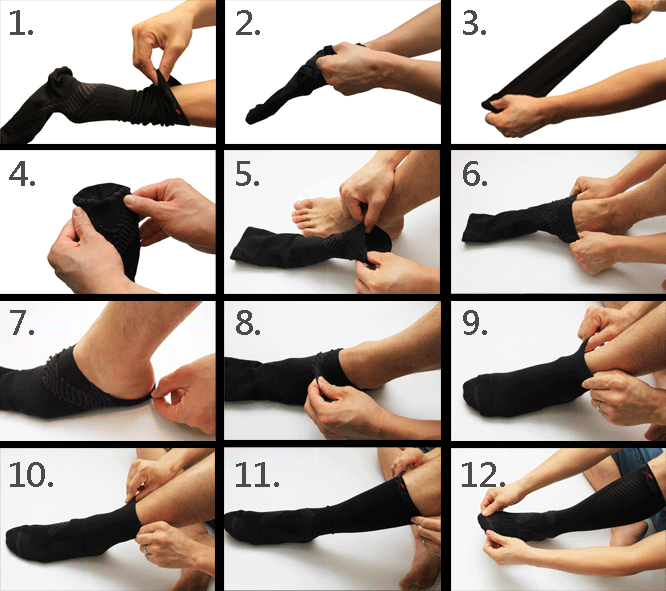 1.
2.
3.
4.
5.
6.
7.
8.
9.
10.
11.
12.