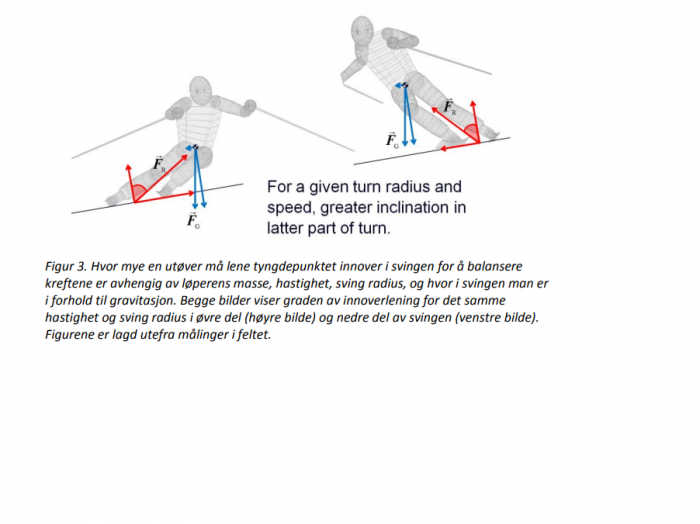 $\vec{F}_R$

$\vec{F}_G$

$\vec{F}_R$

$\vec{F}_G$

For a given turn radius and speed, greater inclination in latter part of turn.

Figur 3. Hvor mye en utøver må lene tyngdepunktet innover i svingen for å balansere kreftene er avhengig av løperens masse, hastighet, sving radius, og hvor i svingen man er i forhold til gravitasjon. Begge bilder viser graden av innoverlening for det samme hastighet og sving radius i øvre del (høyre bilde) og nedre del av svingen (venstre bilde). Figurene er lagd utefra målinger i feltet.