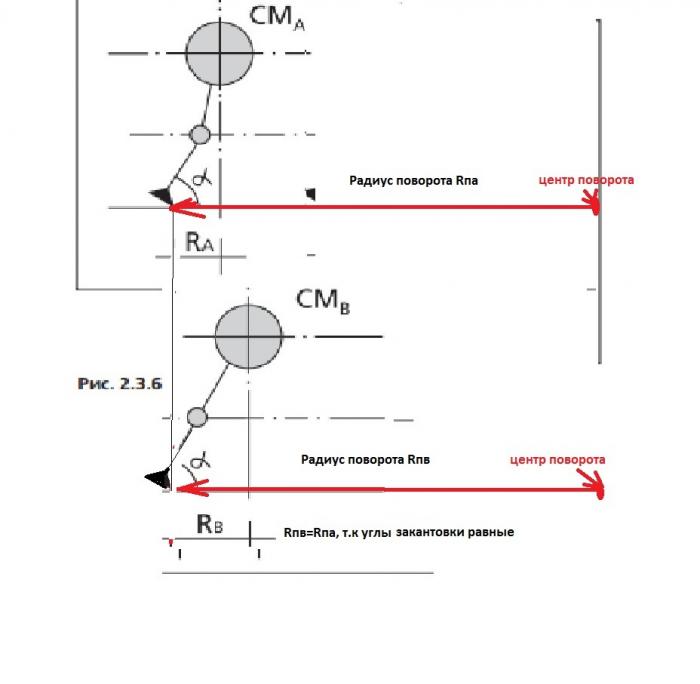 $CM_A$

$\alpha$

Радиус поворота Rпа

центр поворота

$R_A$

$CM_B$

Рис. 2.3.6

$\alpha$

Радиус поворота Rпв

центр поворота

$R_B$

Rпв=Rпа, т.к углы закантовки равные