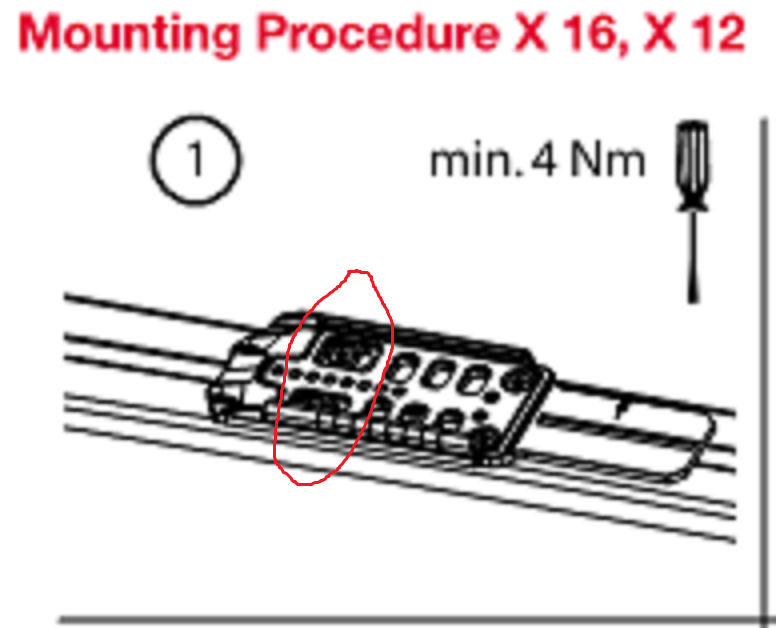 Mounting Procedure X 16, X 12

1

min. 4 Nm